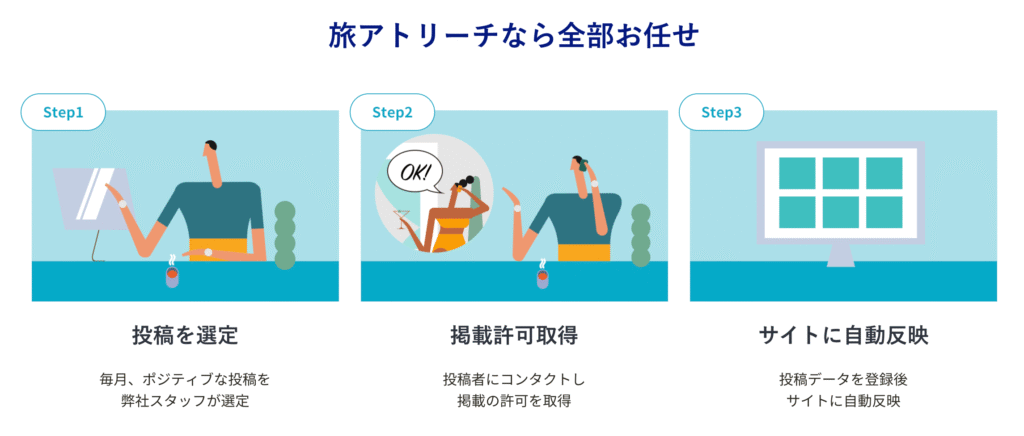 旅アトリーチなら全部お任せ

Step1

投稿を選定

毎月、ポジティブな投稿を
弊社スタッフが選定

Step2

OK!

掲載許可取得

投稿者にコンタクトし
掲載の許可を取得

Step3

サイトに自動反映

投稿データを登録後
サイトに自動反映